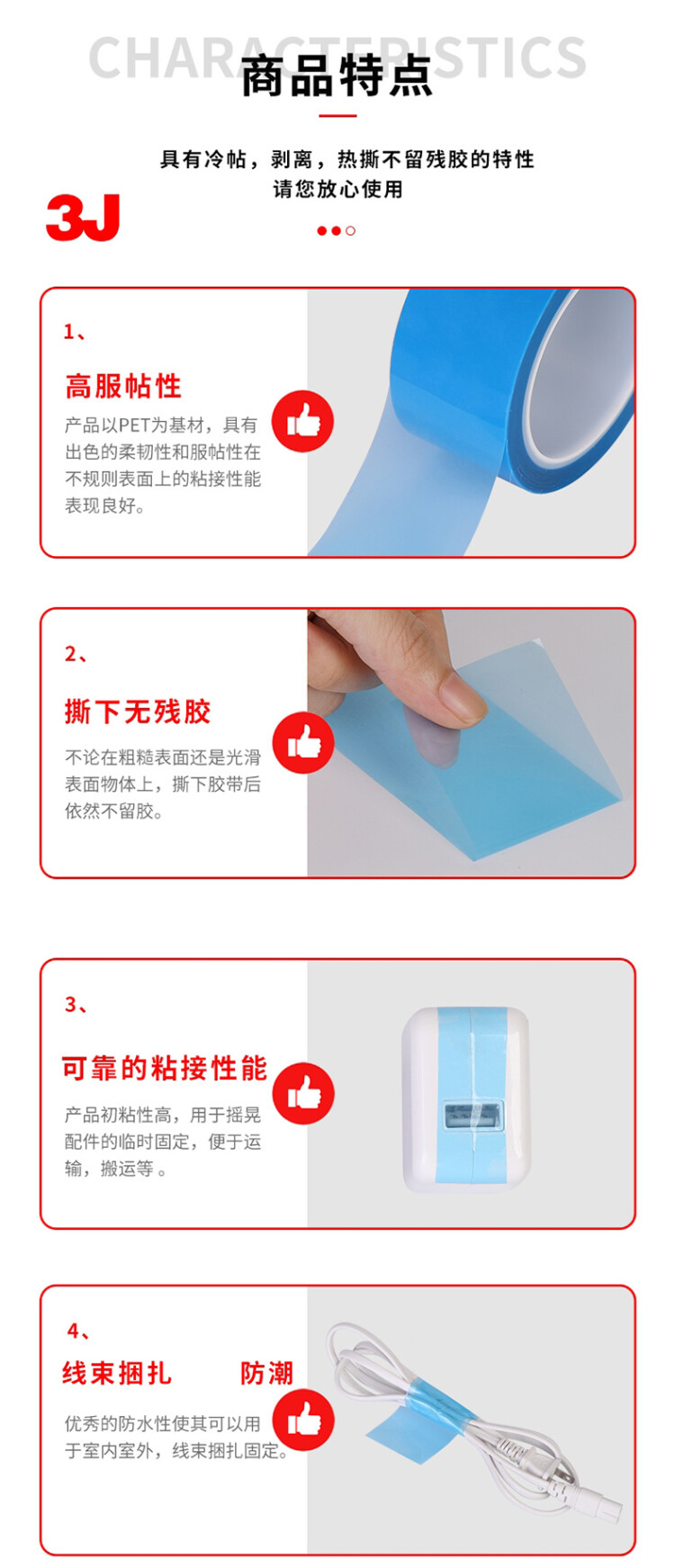 CHARACTERISTICS
商品特点

具有冷帖，剥离，热撕不留残胶的特性
请您放心使用

3J

1、
高服帖性
产品以PET为基材，具有出色的柔韧性和服帖性在不规则表面上的粘接性能表现良好。

2、
撕下无残胶
不论在粗糙表面还是光滑表面物体上，撕下胶带后依然不留胶。

3、
可靠的粘接性能
产品初粘性高，用于摇晃配件的临时固定，便于运输，搬运等 。

4、
线束捆扎　　防潮
优秀的防水性使其可以用于室内室外，线束捆扎固定。