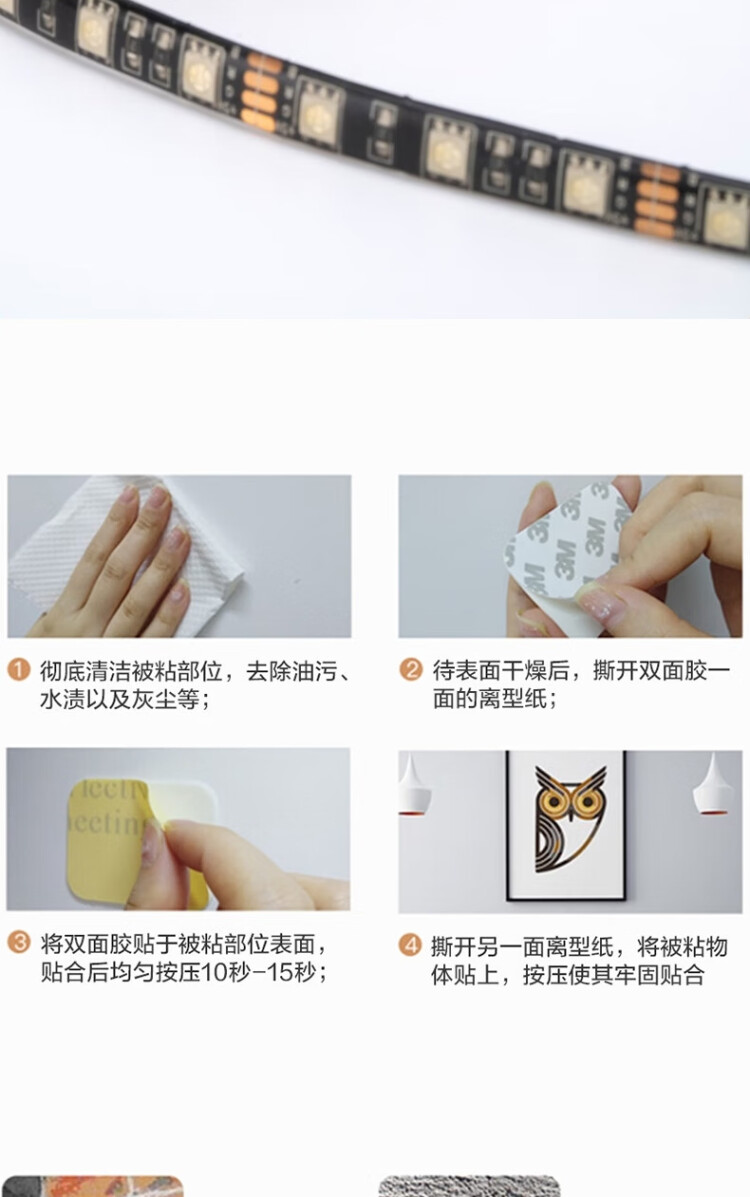 3M 3M 3M

❶ 彻底清洁被粘部位，去除油污、水渍以及灰尘等；

❷ 待表面干燥后，撕开双面胶一面的离型纸；

❸ 将双面胶贴于被粘部位表面，贴合后均匀按压10秒-15秒；

❹ 撕开另一面离型纸，将被粘物体贴上，按压使其牢固贴合