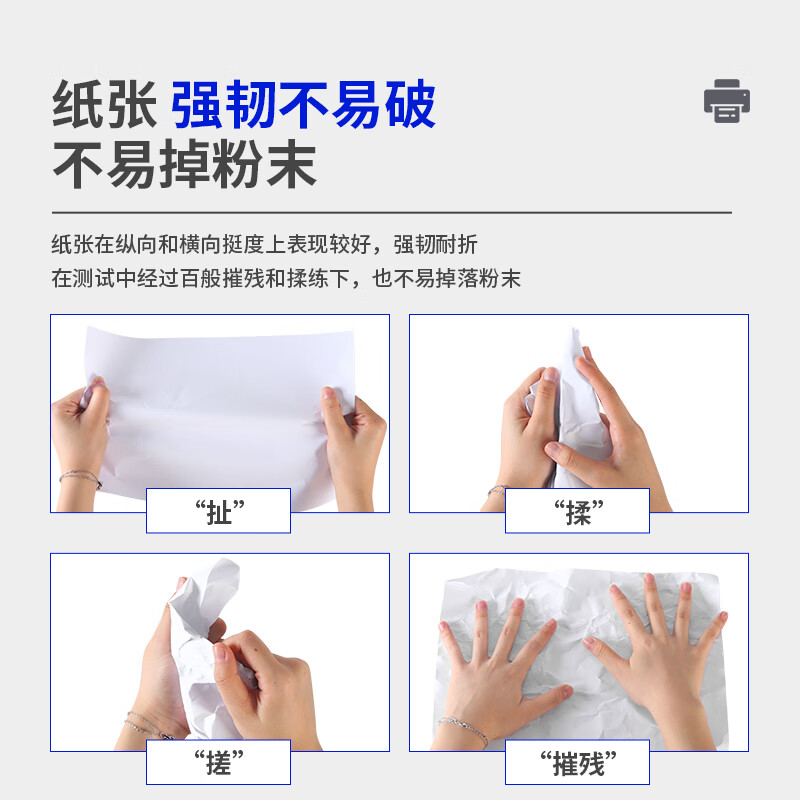 纸张 强韧不易破
不易掉粉末

纸张在纵向和横向挺度上表现较好，强韧耐折
在测试中经过百般摧残和揉练下，也不易掉落粉末

“扯”

“揉”

“搓”

“摧残”