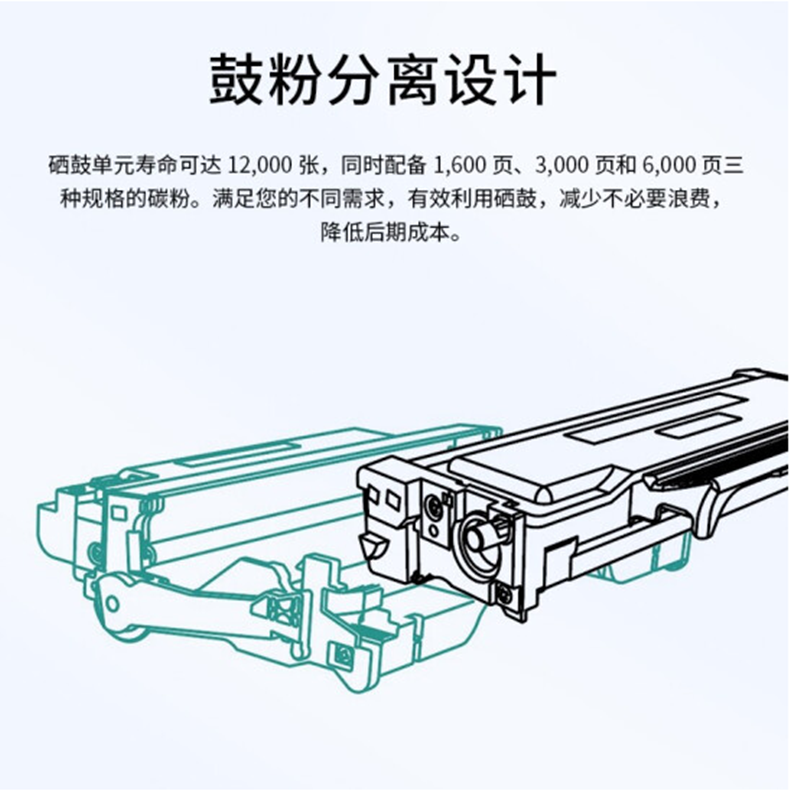 鼓粉分离设计

硒鼓单元寿命可达 12,000 张，同时配备 1,600 页、3,000 页和 6,000 页三种规格的碳粉。满足您的不同需求，有效利用硒鼓，减少不必要浪费，降低后期成本。