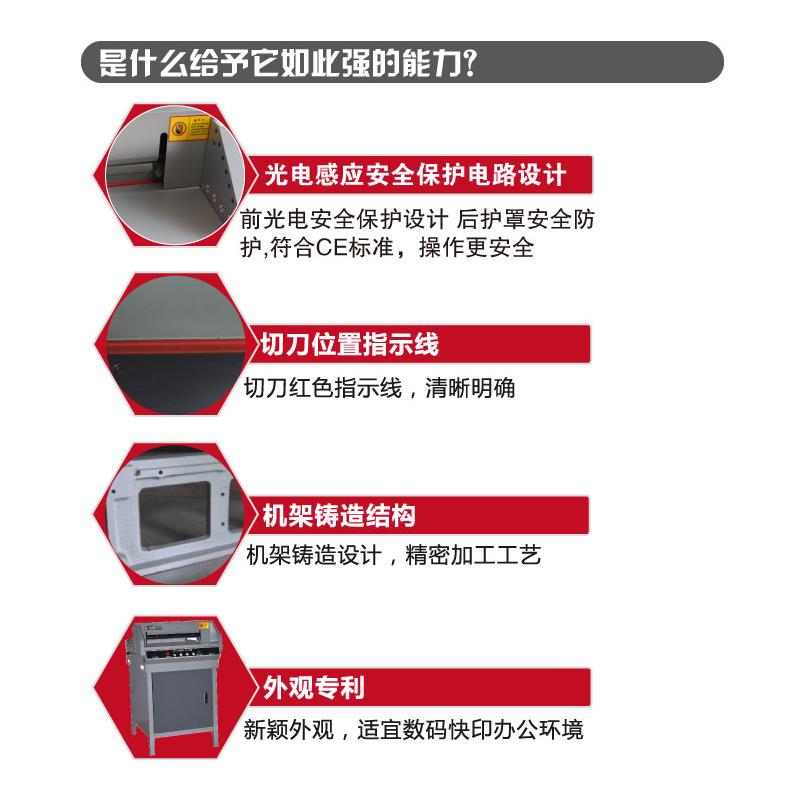 是什么给予它如此强的能力?

光电感应安全保护电路设计

前光电安全保护设计 后护罩安全防护,符合CE标准，操作更安全

切刀位置指示线

切刀红色指示线，清晰明确

机架铸造结构

机架铸造设计，精密加工工艺

外观专利

新颖外观，适宜数码快印办公环境