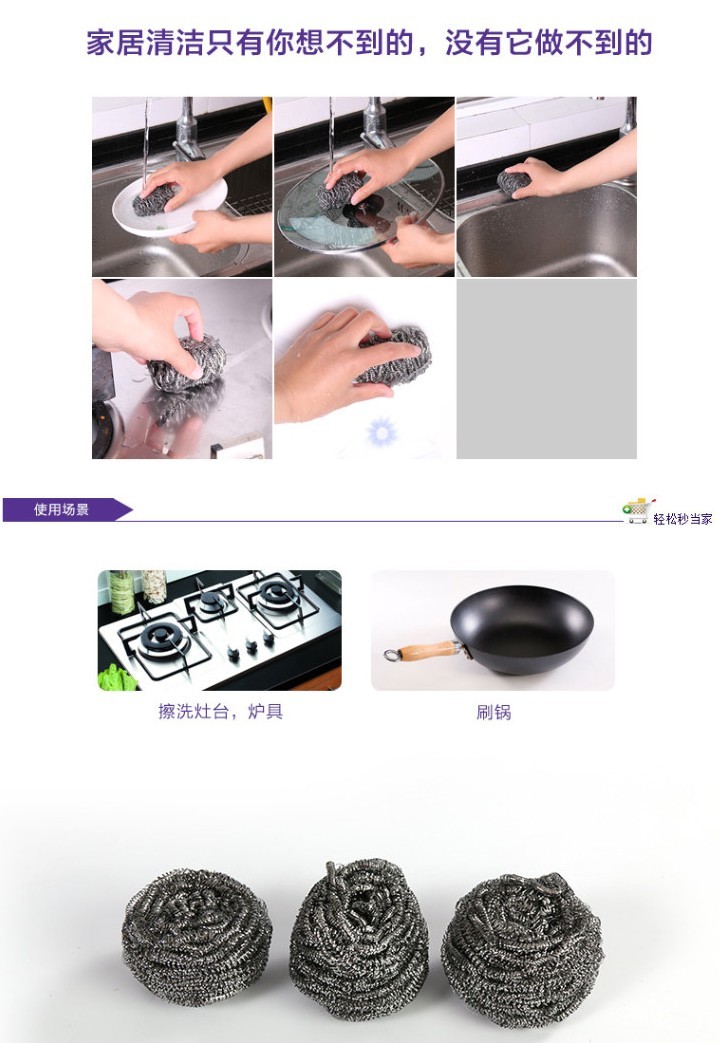 家居清洁只有你想不到的，没有它做不到的

使用场景

轻松秒当家

擦洗灶台，炉具

刷锅