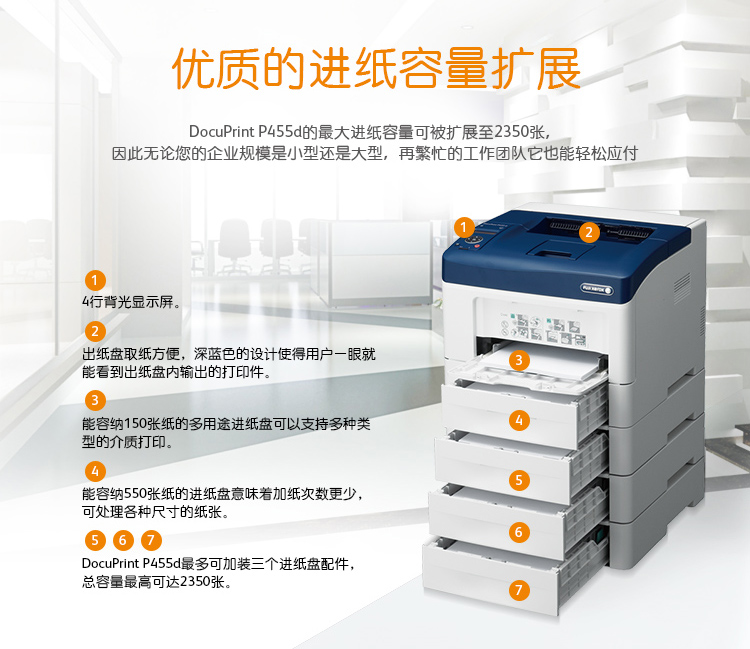 优质的进纸容量扩展

DocuPrint P455d的最大进纸容量可被扩展至2350张，
因此无论您的企业规模是小型还是大型，再繁忙的工作团队它也能轻松应付

1
4行背光显示屏。

2
出纸盘取纸方便，深蓝色的设计使得用户一眼就能看到出纸盘内输出的打印件。

3
能容纳150张纸的多用途进纸盘可以支持多种类型的介质打印。

4
能容纳550张纸的进纸盘意味着加纸次数更少，可处理各种尺寸的纸张。

5 6 7
DocuPrint P455d最多可加装三个进纸盘配件，总容量最高可达2350张。

1
2
FUJI XEROX
3
4
5
6
7