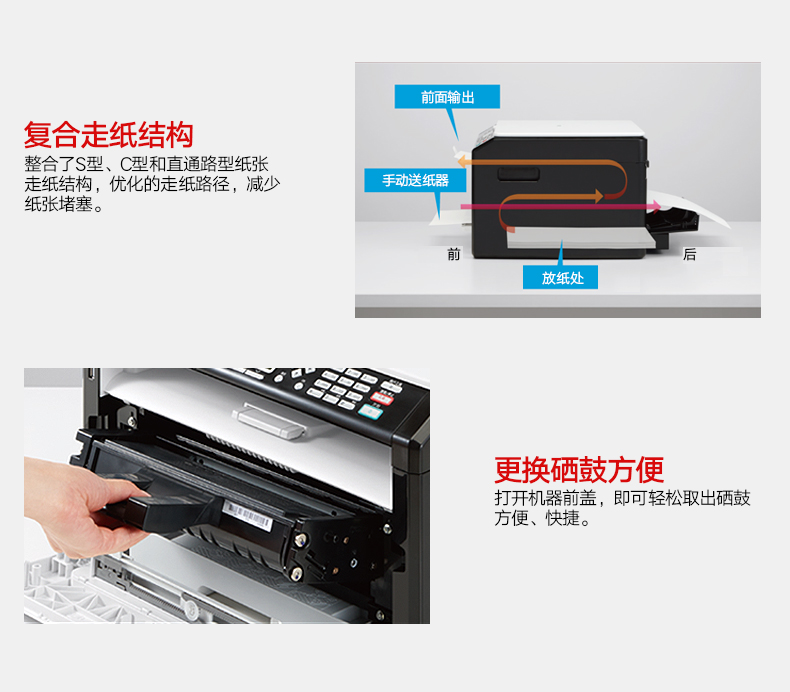 复合走纸结构
整合了S型、C型和直通路型纸张走纸结构，优化的走纸路径，减少纸张堵塞。

前面输出

手动送纸器

前

后

放纸处

更换硒鼓方便
打开机器前盖，即可轻松取出硒鼓方便、快捷。