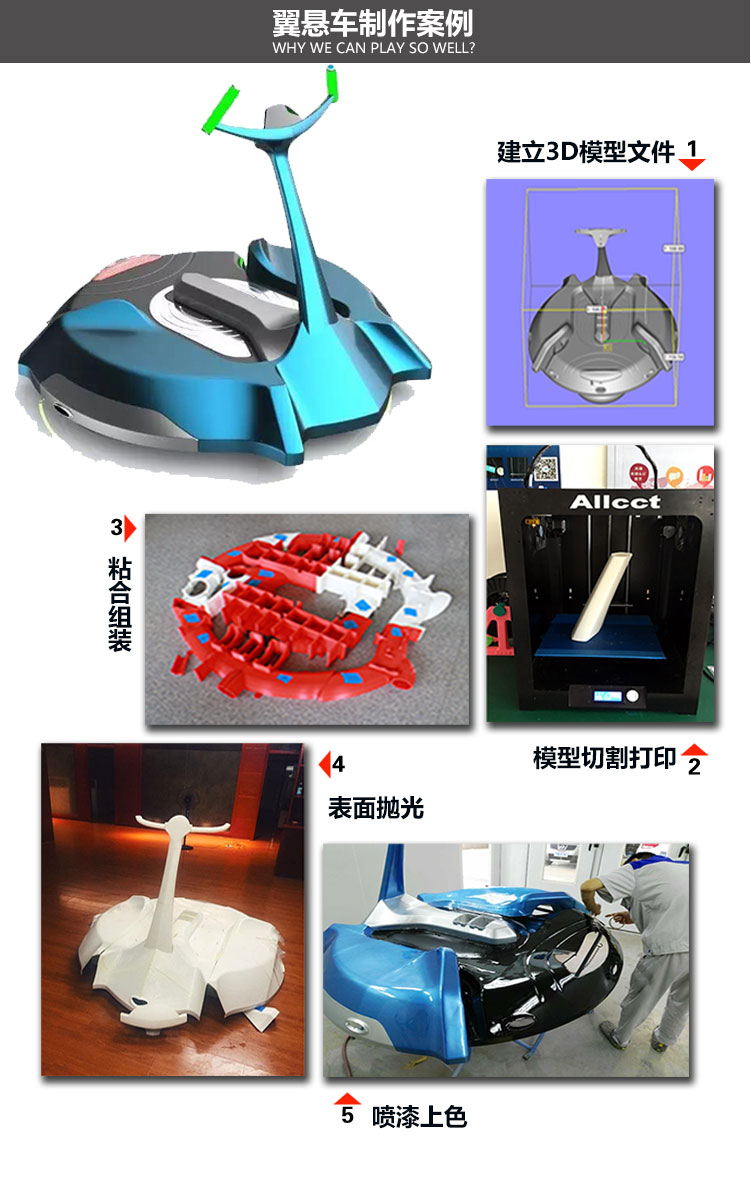 翼悬车制作案例
WHY WE CAN PLAY SO WELL?

建立3D模型文件 1

Allcct

3 粘合组装

模型切割打印 2

4 表面抛光

5 喷漆上色