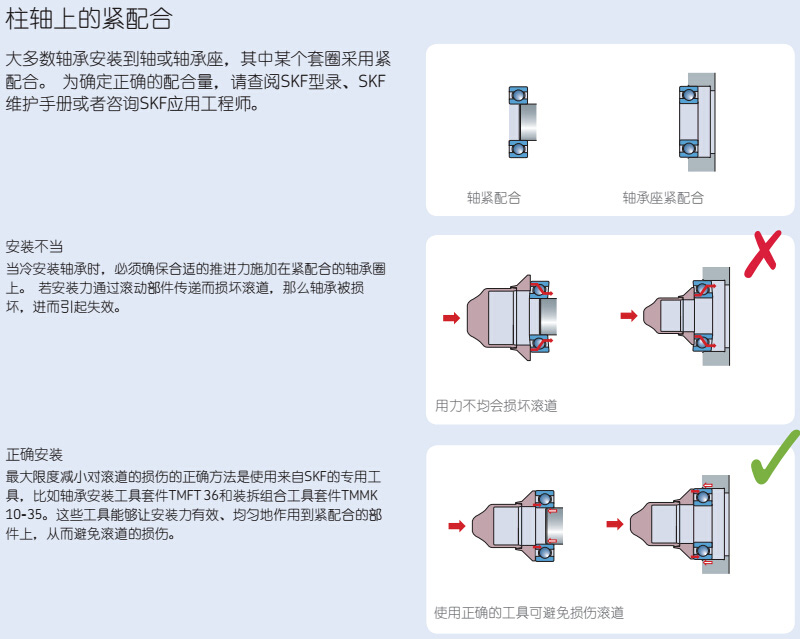 柱轴上的紧配合

大多数轴承安装到轴或轴承座，其中某个套圈采用紧配合。 为确定正确的配合量，请查阅SKF型录、SKF维护手册或者咨询SKF应用工程师。

轴紧配合

轴承座紧配合

安装不当

当冷安装轴承时，必须确保合适的推进力施加在紧配合的轴承圈上。 若安装力通过滚动部件传递而损坏滚道，那么轴承被损坏，进而引起失效。

用力不均会损坏滚道

正确安装

最大限度减小对滚道的损伤的正确方法是使用来自SKF的专用工具，比如轴承安装工具套件TMFT 36和装拆组合工具套件TMMK 10-35。这些工具能够让安装力有效、均匀地作用到紧配合的部件上，从而避免滚道的损伤。

使用正确的工具可避免损伤滚道