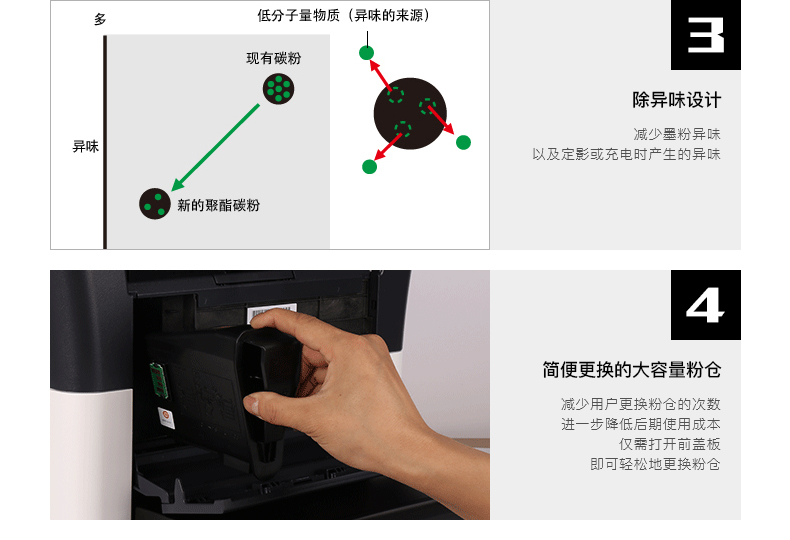 多

低分子量物质（异味的来源）

现有碳粉

异味

新的聚酯碳粉

3

除异味设计

减少墨粉异味
以及定影或充电时产生的异味

4

简便更换的大容量粉仓

减少用户更换粉仓的次数
进一步降低后期使用成本
仅需打开前盖板
即可轻松地更换粉仓