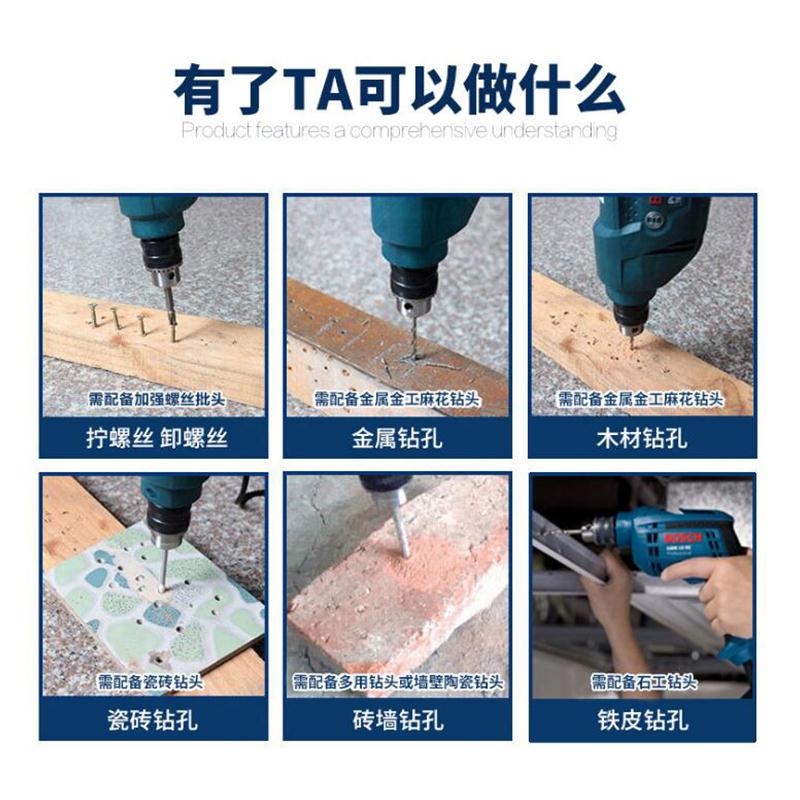 有了TA可以做什么
Product features a comprehensive understanding

需配备加强螺丝批头
拧螺丝 卸螺丝

需配备金属金工麻花钻头
金属钻孔

需配备金属金工麻花钻头
木材钻孔

需配备瓷砖钻头
瓷砖钻孔

需配备多用钻头或墙壁陶瓷钻头
砖墙钻孔

BOSCH
需配备石工钻头
铁皮钻孔