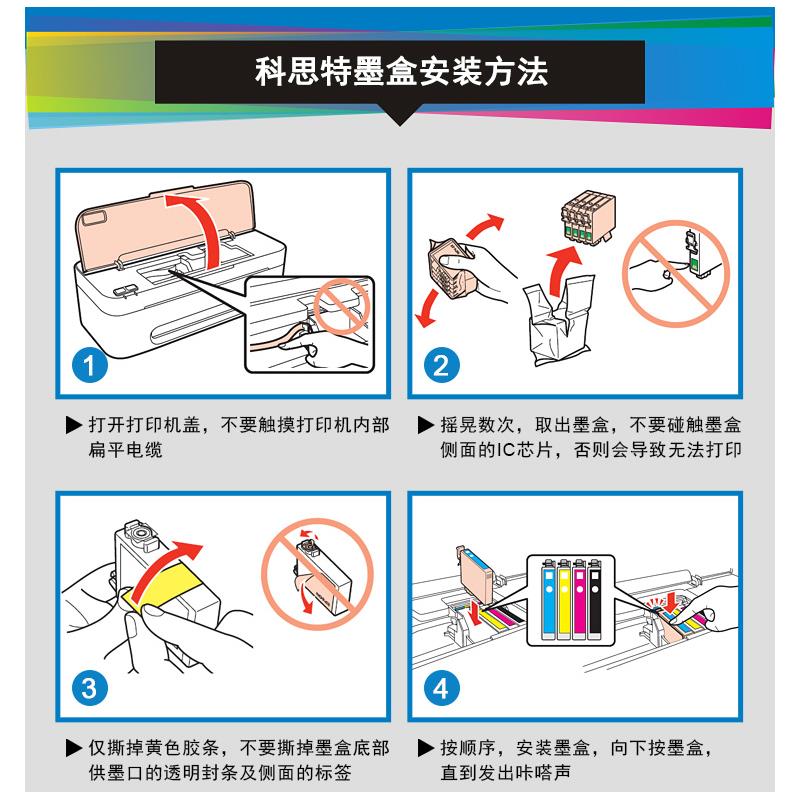 科思特墨盒安装方法

1

▶ 打开打印机盖，不要触摸打印机内部扁平电缆

2

▶ 摇晃数次，取出墨盒，不要碰触墨盒侧面的IC芯片，否则会导致无法打印

3

▶ 仅撕掉黄色胶条，不要撕掉墨盒底部供墨口的透明封条及侧面的标签

4

▶ 按顺序，安装墨盒，向下按墨盒，直到发出咔嗒声