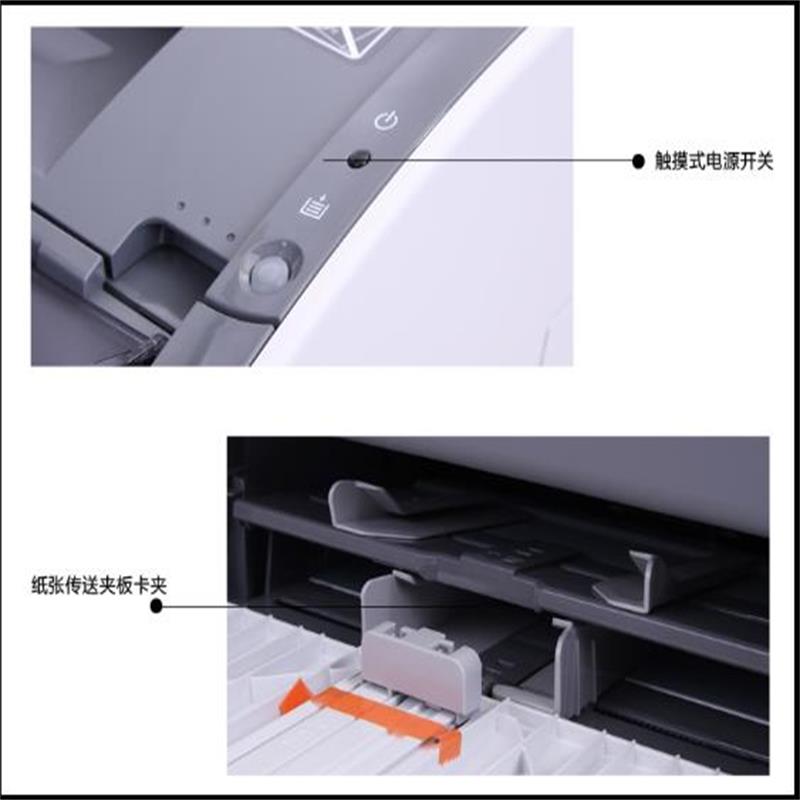 触摸式电源开关

纸张传送夹板卡夹